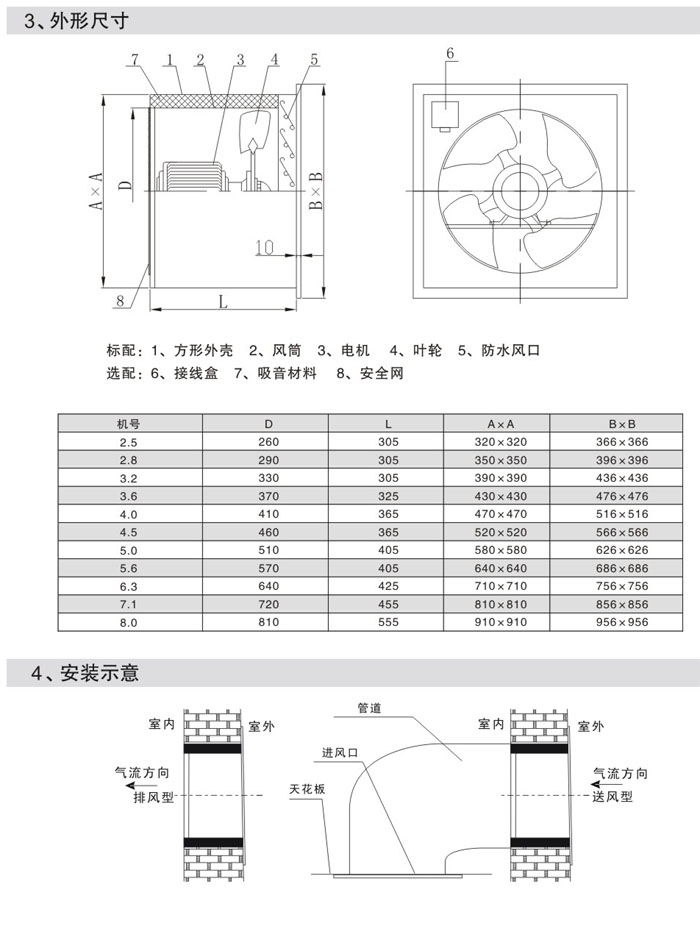 3、外形尺寸

7 1 2 3 4 5

A×A

D

B×B

10

8

L

6

标配：1、方形外壳　2、风筒　3、电机　4、叶轮　5、防水风口
选配：6、接线盒　7、吸音材料　8、安全网

| 机号 | D | L | A×A | B×B |
|---|---|---|---|---|
| 2.5 | 260 | 305 | 320×320 | 366×366 |
| 2.8 | 290 | 305 | 350×350 | 396×396 |
| 3.2 | 330 | 305 | 390×390 | 436×436 |
| 3.6 | 370 | 325 | 430×430 | 476×476 |
| 4.0 | 410 | 365 | 470×470 | 516×516 |
| 4.5 | 460 | 365 | 520×520 | 566×566 |
| 5.0 | 510 | 405 | 580×580 | 626×626 |
| 5.6 | 570 | 405 | 640×640 | 686×686 |
| 6.3 | 640 | 425 | 710×710 | 756×756 |
| 7.1 | 720 | 455 | 810×810 | 856×856 |
| 8.0 | 810 | 555 | 910×910 | 956×956 |

4、安装示意

室内　室外
气流方向
排风型

管道
进风口
天花板

室内　室外
气流方向
送风型